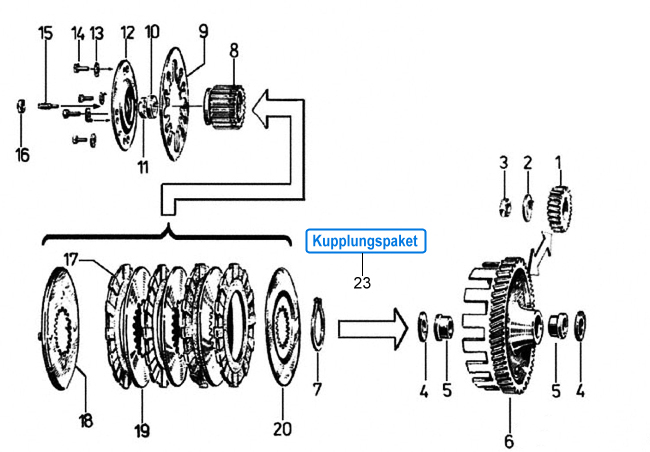 15 14 13 12 10 9 8

16

11

3 2 1

Kupplungspaket

23

17

18

19

20

7

4 5

6

5 4