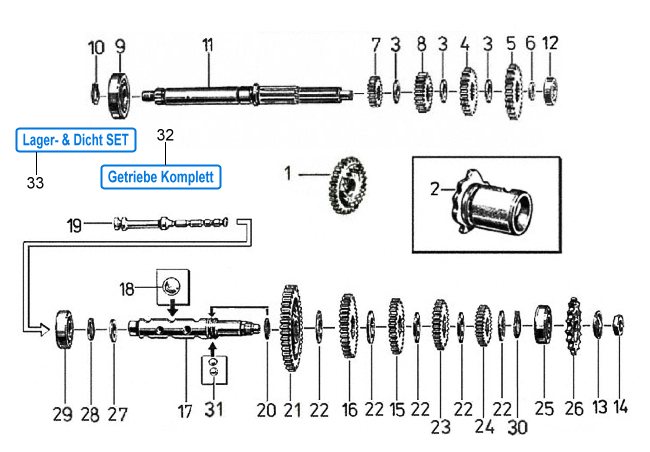 10 9 11 7 3 8 3 4 3 5 6 12

Lager- & Dicht SET

33

32

Getriebe Komplett

1

2

19

18

29 28 27 17 31 20 21 22 16 22 15 22 23 22 24 22 30 25 26 13 14